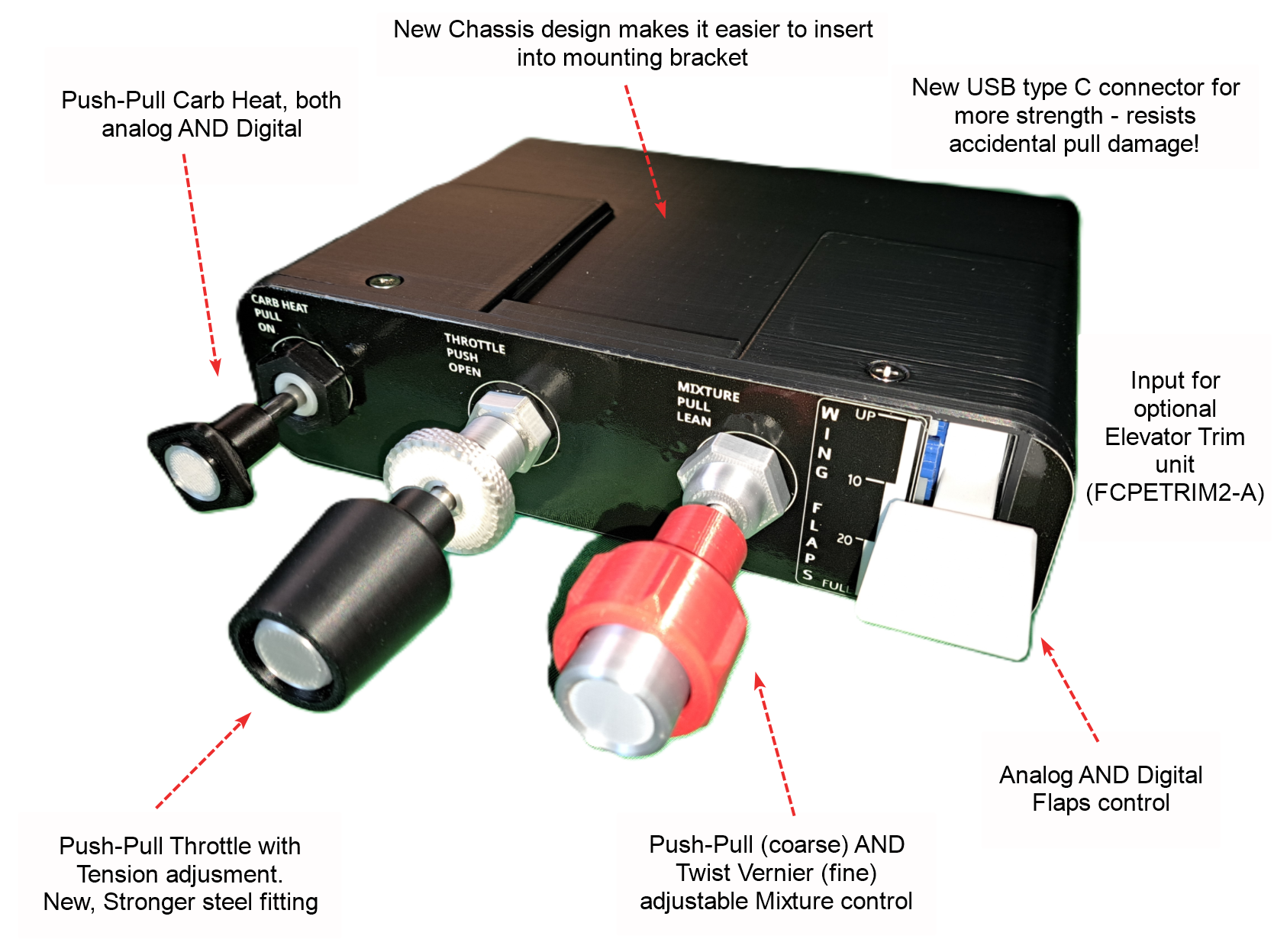 New Chassis design makes it easier to insert into mounting bracket

Push-Pull Carb Heat, both analog AND Digital

New USB type C connector for more strength - resists accidental pull damage!

CARB HEAT
PULL
ON

THROTTLE
PUSH
OPEN

MIXTURE
PULL
LEAN

WING FLAPS
UP
10
20
FULL

Input for optional Elevator Trim unit (FCPETRIM2-A)

Analog AND Digital Flaps control

Push-Pull Throttle with Tension adjusment.
New, Stronger steel fitting

Push-Pull (coarse) AND Twist Vernier (fine) adjustable Mixture control