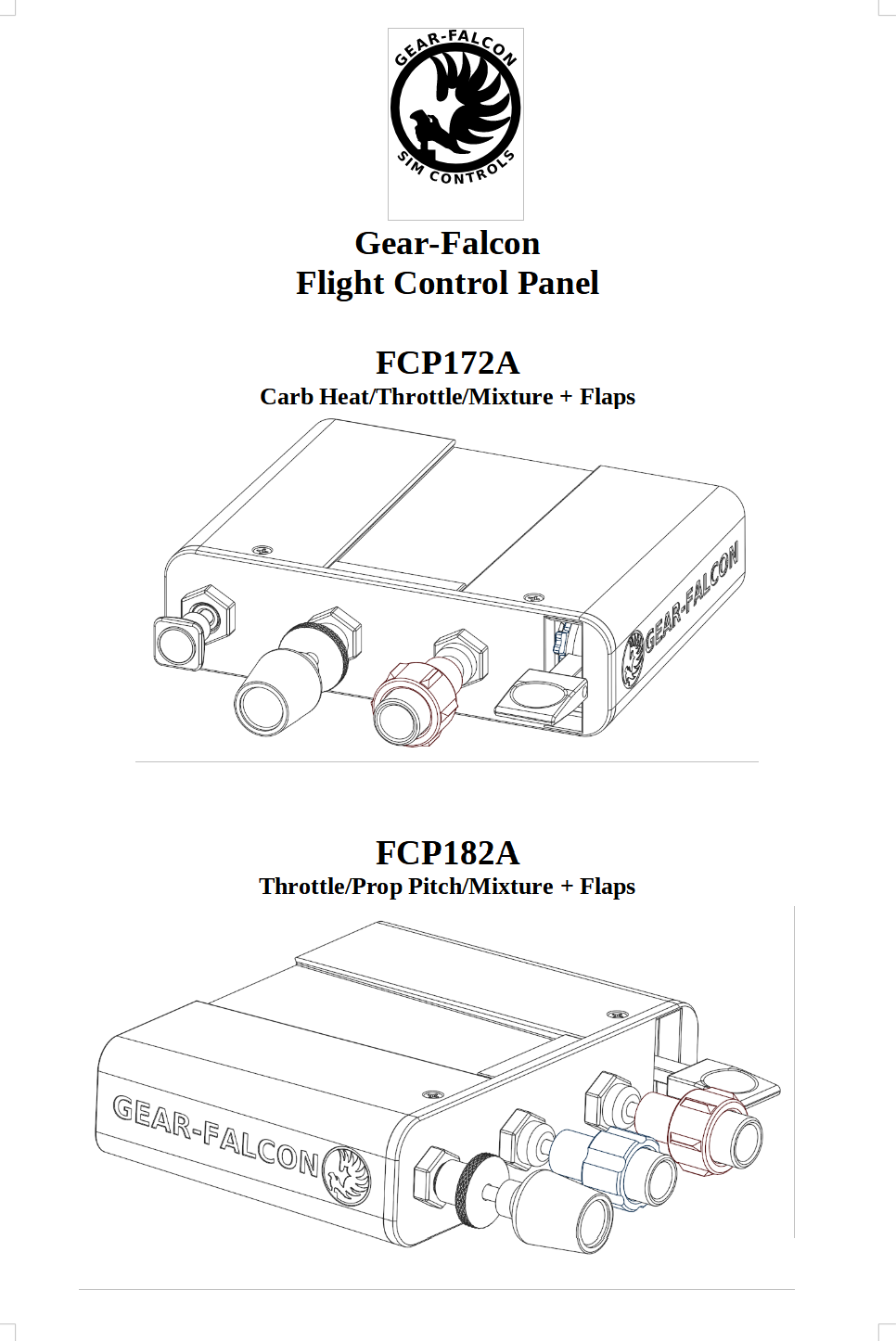 GEAR-FALCON
SIM CONTROLS

Gear-Falcon
Flight Control Panel

FCP172A
Carb Heat/Throttle/Mixture + Flaps

GEAR-FALCON

FCP182A
Throttle/Prop Pitch/Mixture + Flaps

GEAR-FALCON