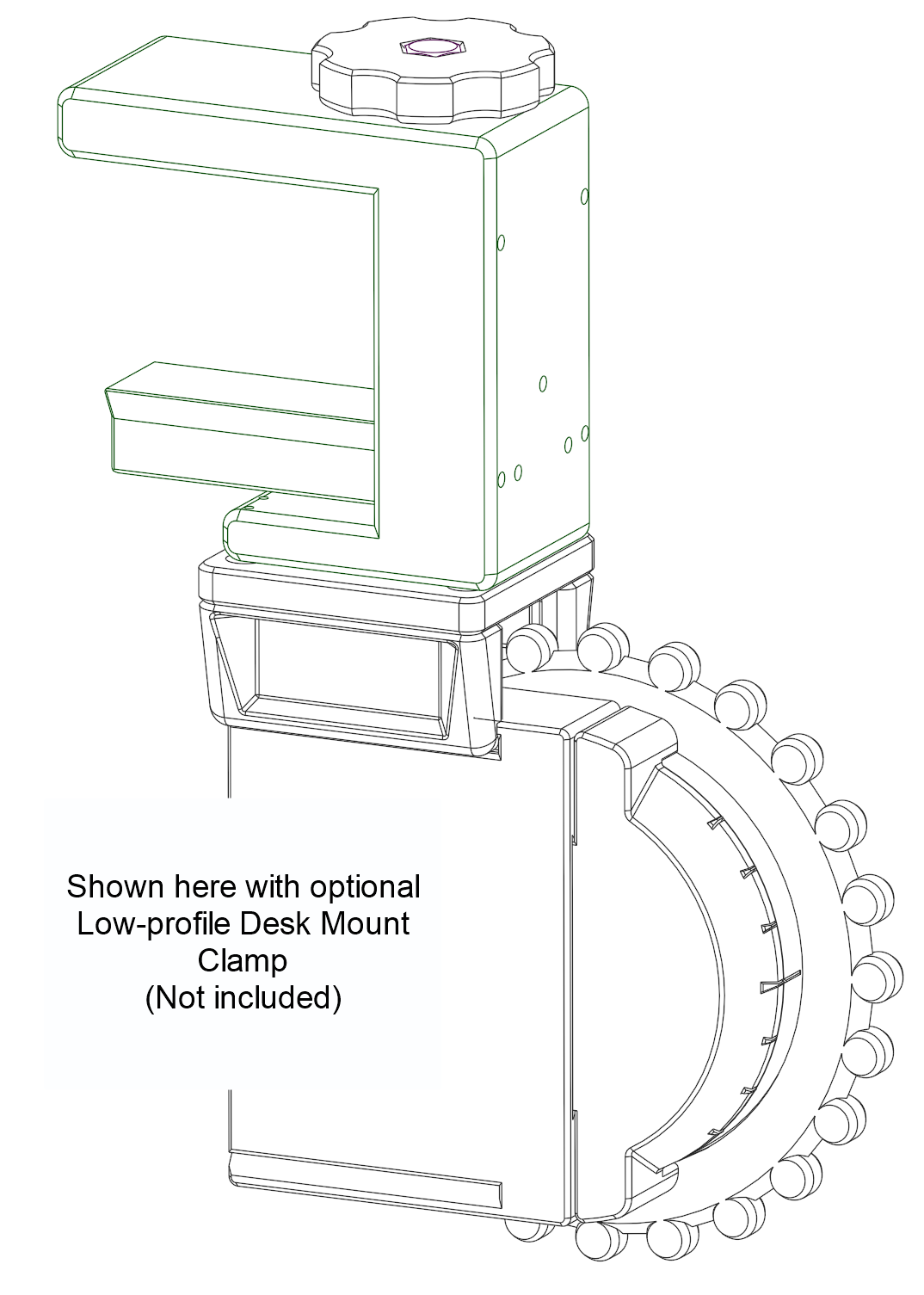 Shown here with optional Low-profile Desk Mount Clamp (Not included)