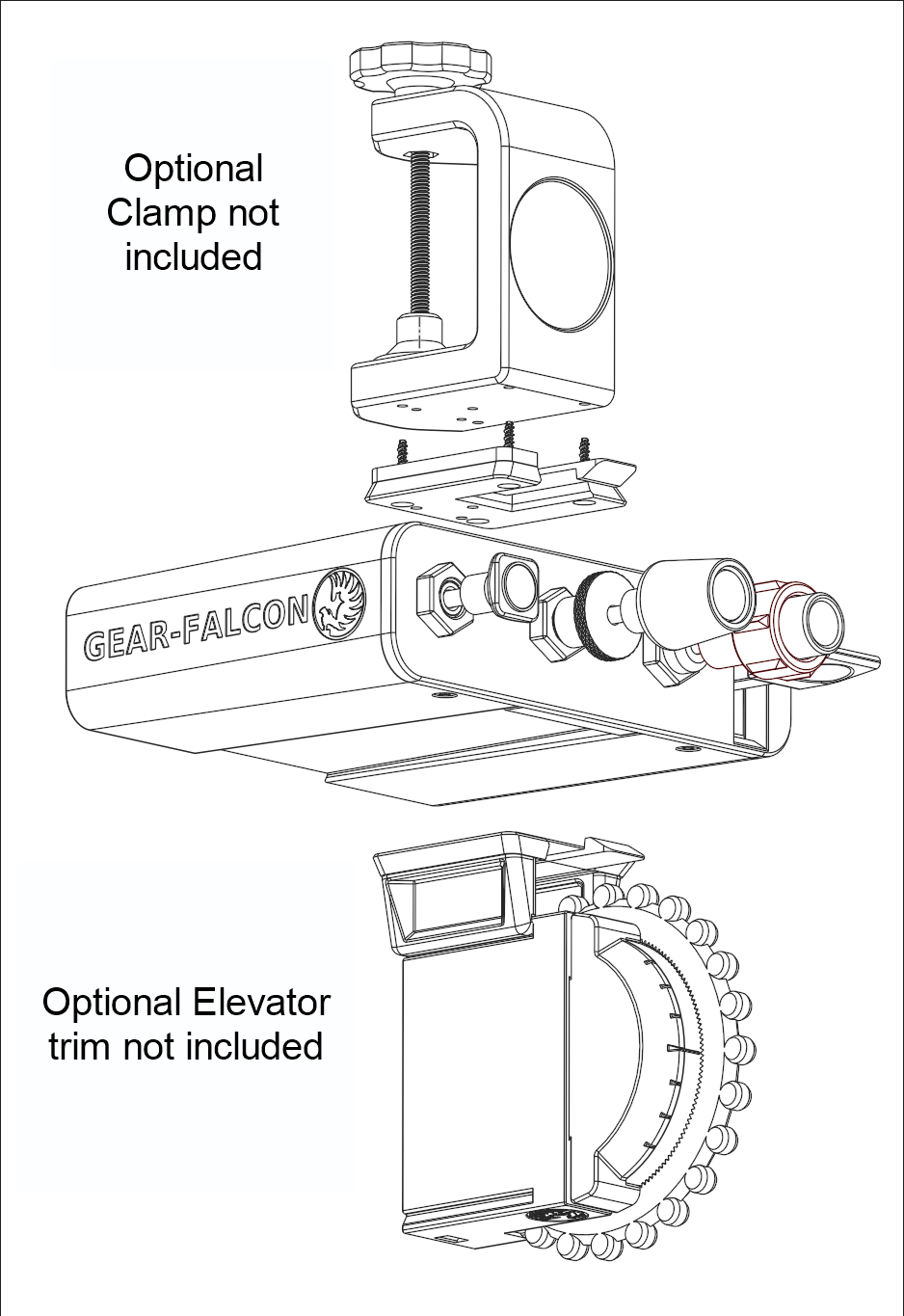 Optional Clamp not included

GEAR-FALCON

Optional Elevator trim not included