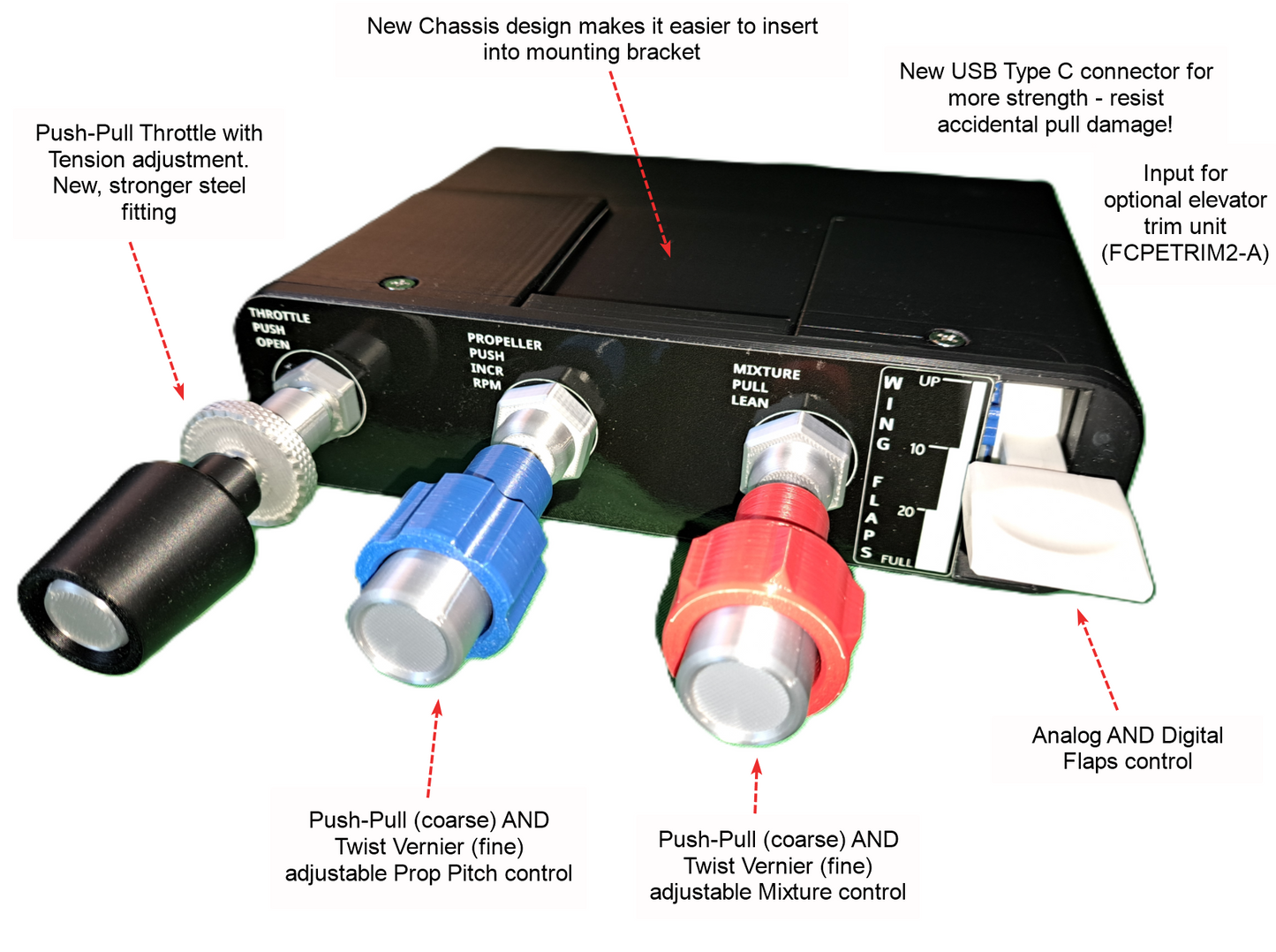 New Chassis design makes it easier to insert into mounting bracket

New USB Type C connector for more strength - resist accidental pull damage!

Push-Pull Throttle with Tension adjustment. New, stronger steel fitting

Input for optional elevator trim unit (FCPETRIM2-A)

THROTTLE
PUSH
OPEN

PROPELLER
PUSH
INCR
RPM

MIXTURE
PULL
LEAN

WING FLAPS

UP
10
20
FULL

Analog AND Digital Flaps control

Push-Pull (coarse) AND Twist Vernier (fine) adjustable Prop Pitch control

Push-Pull (coarse) AND Twist Vernier (fine) adjustable Mixture control